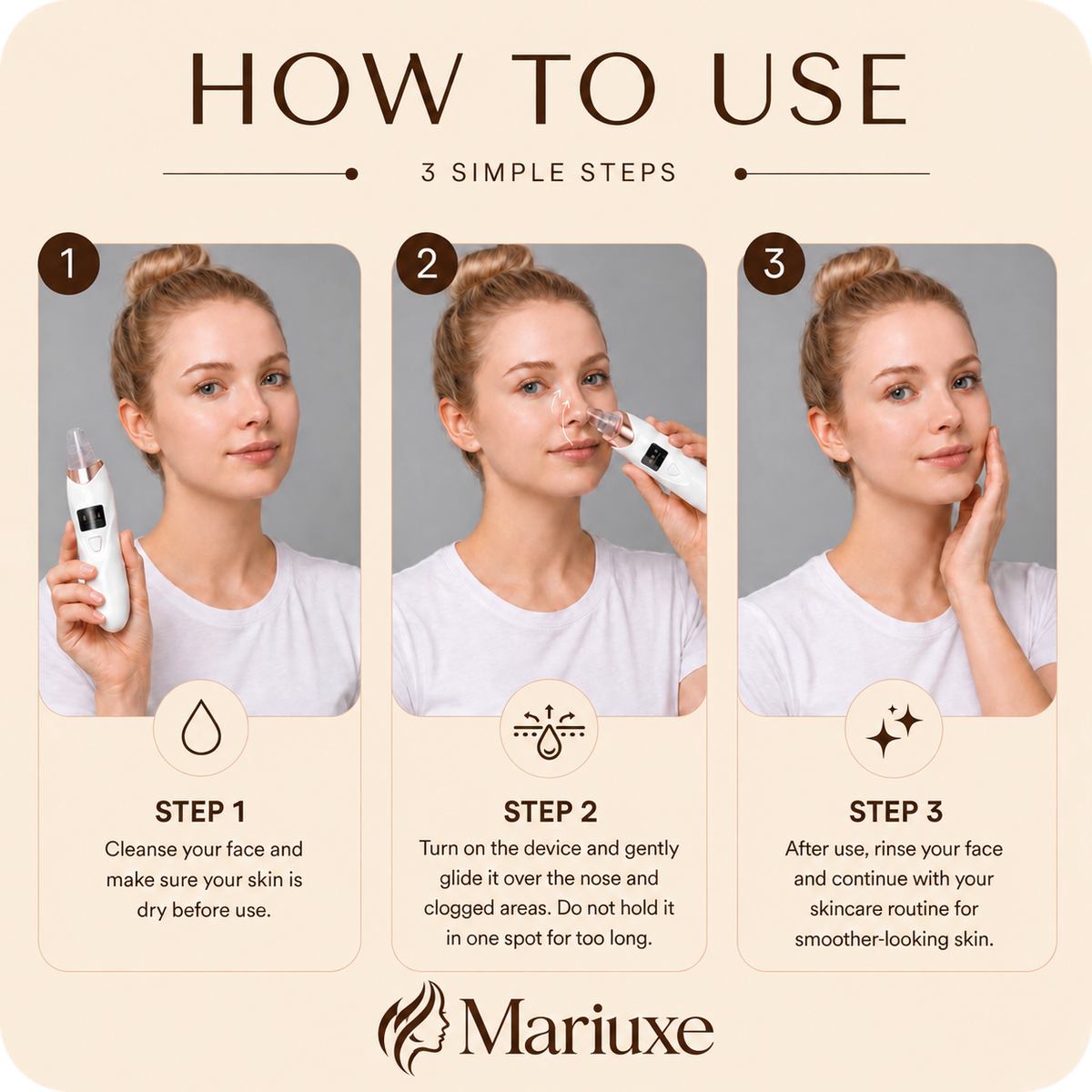 HOW TO USE

3 SIMPLE STEPS

1

STEP 1
Cleanse your face and make sure your skin is dry before use.

2

STEP 2
Turn on the device and gently glide it over the nose and clogged areas. Do not hold it in one spot for too long.

3

STEP 3
After use, rinse your face and continue with your skincare routine for smoother-looking skin.

Mariuxe